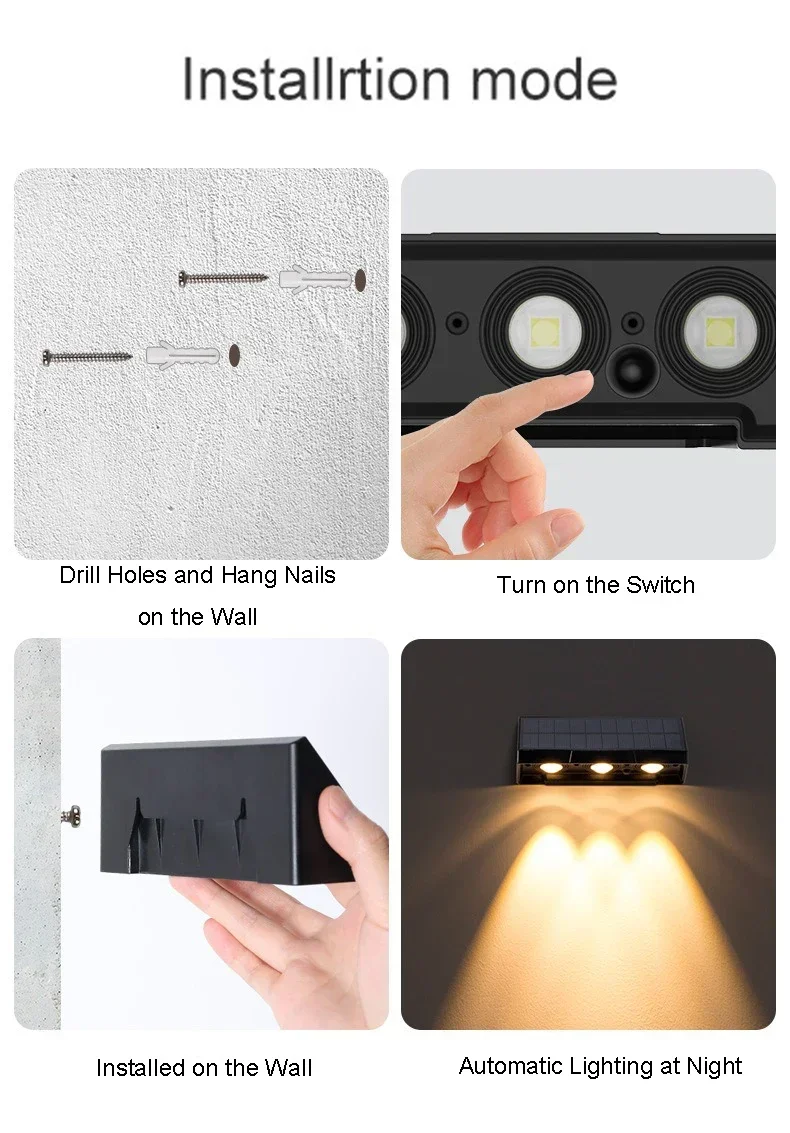 Installrtion mode

Drill Holes and Hang Nails on the Wall

Turn on the Switch

Installed on the Wall

Automatic Lighting at Night