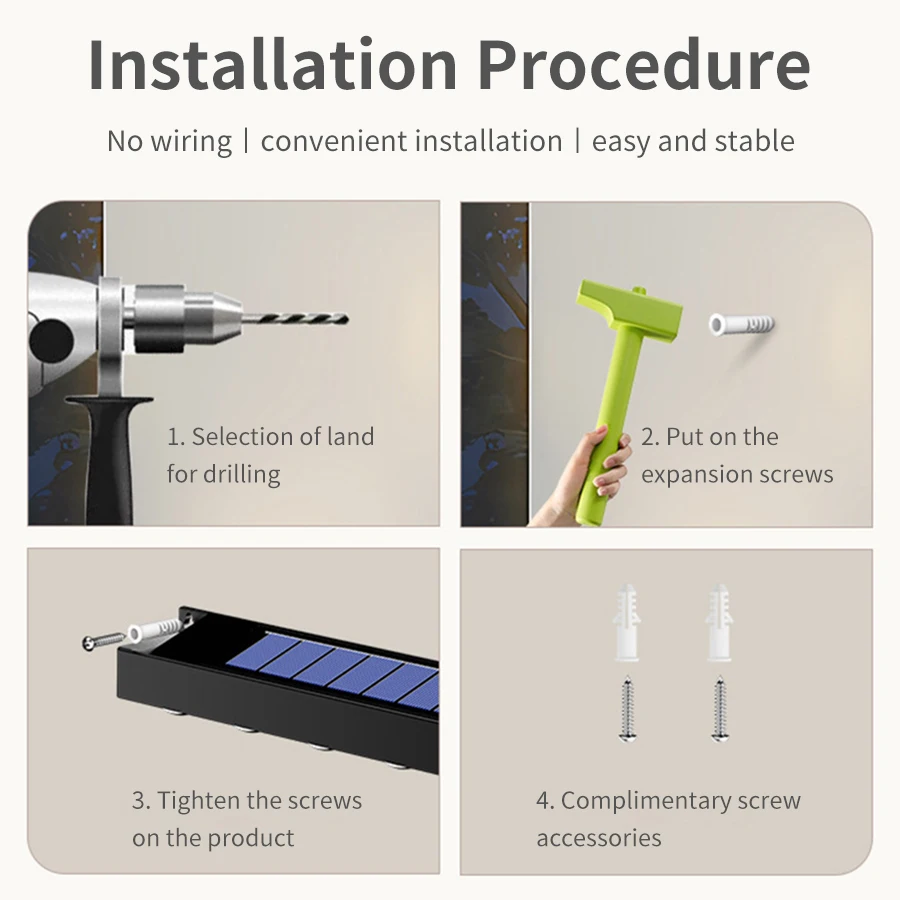 Installation Procedure

No wiring | convenient installation | easy and stable

1. Selection of land for drilling

2. Put on the expansion screws

3. Tighten the screws on the product

4. Complimentary screw accessories