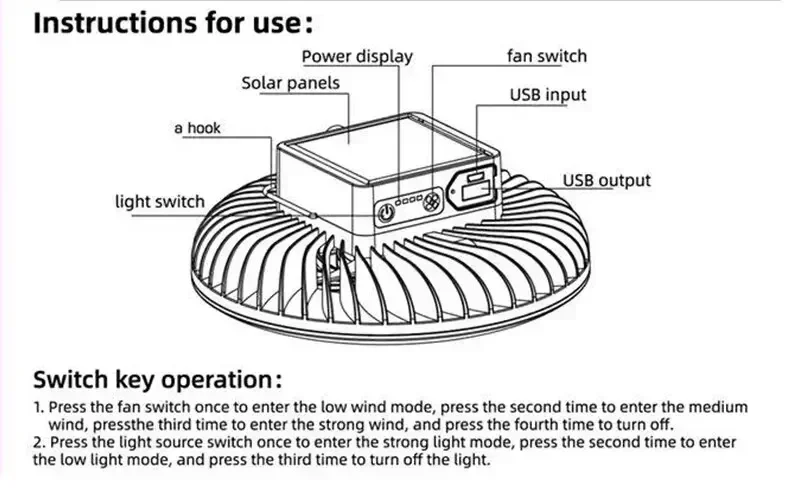 Instructions for use:

Power display

fan switch

Solar panels

USB input

a hook

USB output

light switch

Switch key operation:

1. Press the fan switch once to enter the low wind mode, press the second time to enter the medium wind, pressthe third time to enter the strong wind, and press the fourth time to turn off.
2. Press the light source switch once to enter the strong light mode, press the second time to enter the low light mode, and press the third time to turn off the light.