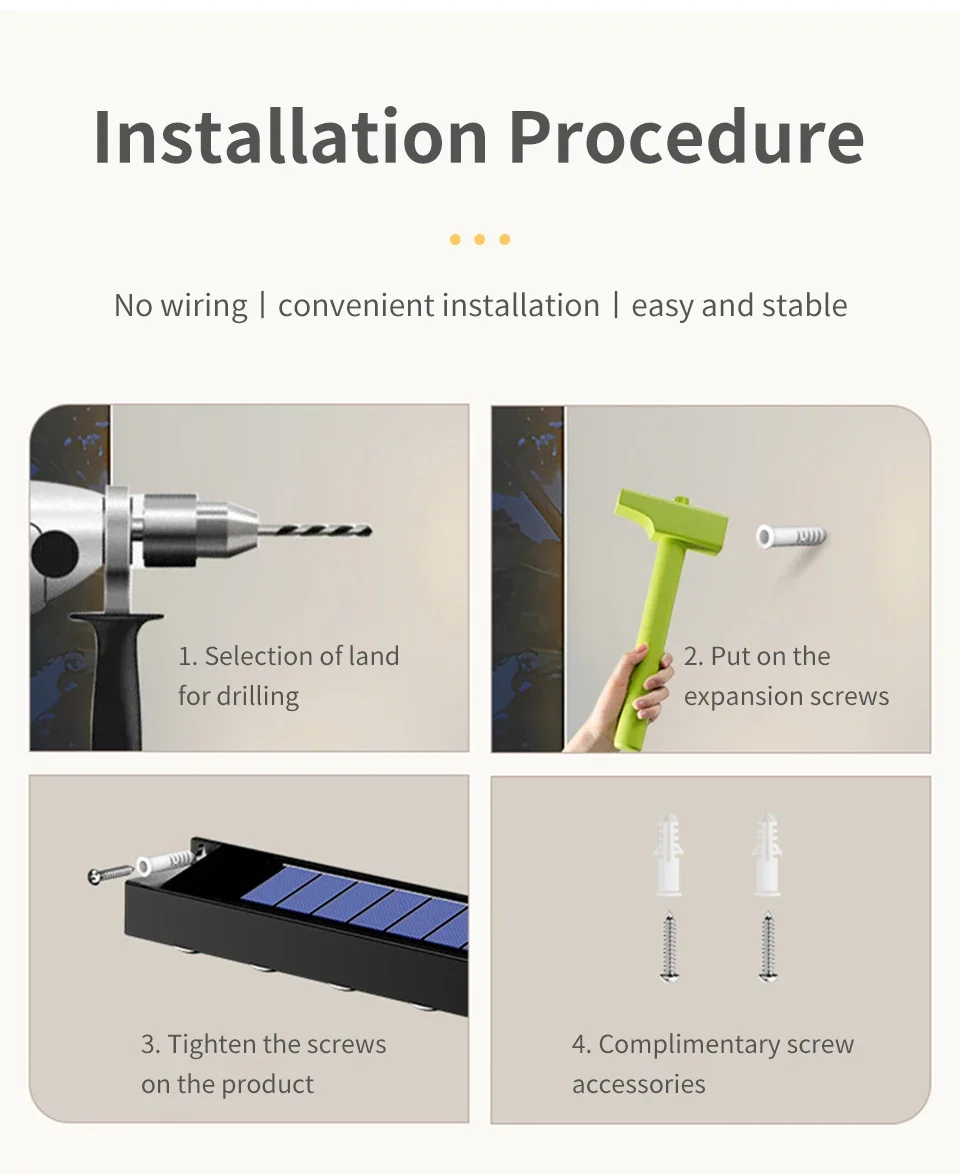 Installation Procedure

No wiring | convenient installation | easy and stable

1. Selection of land for drilling

2. Put on the expansion screws

3. Tighten the screws on the product

4. Complimentary screw accessories